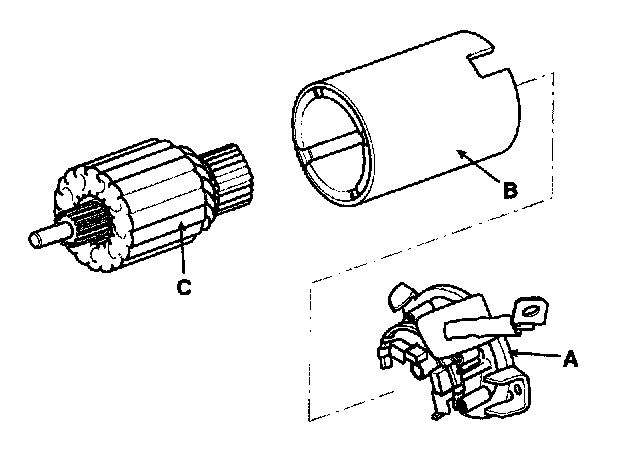 B

C

A