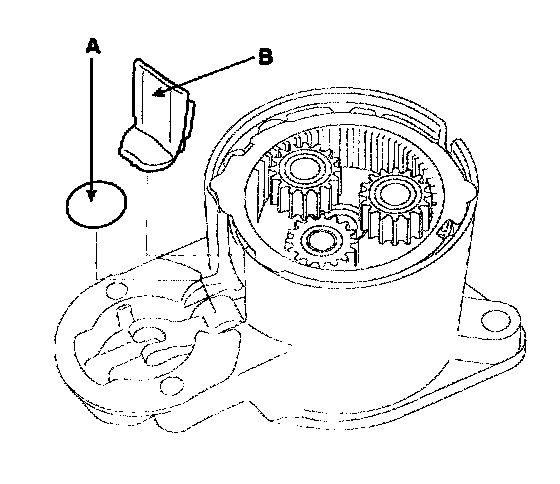 A
B