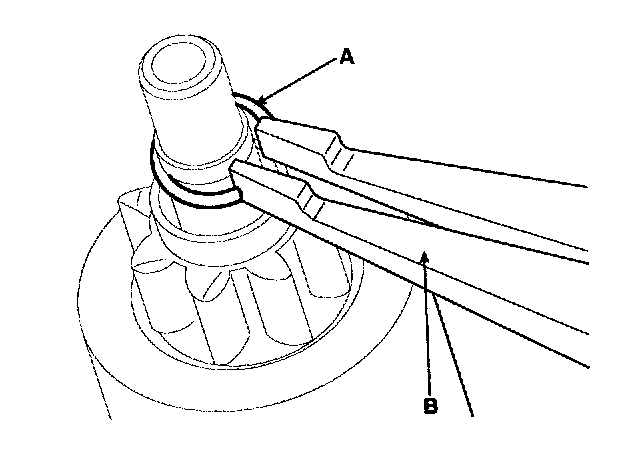 A

B