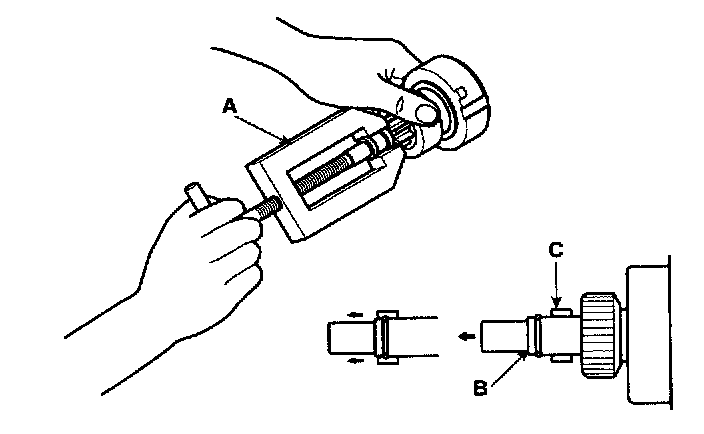 A
C
B