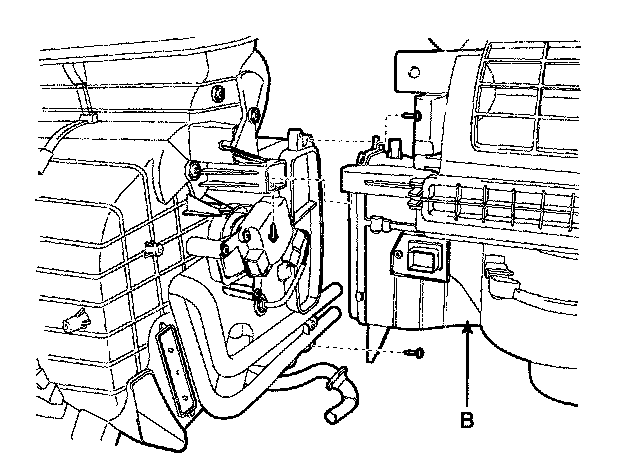 B