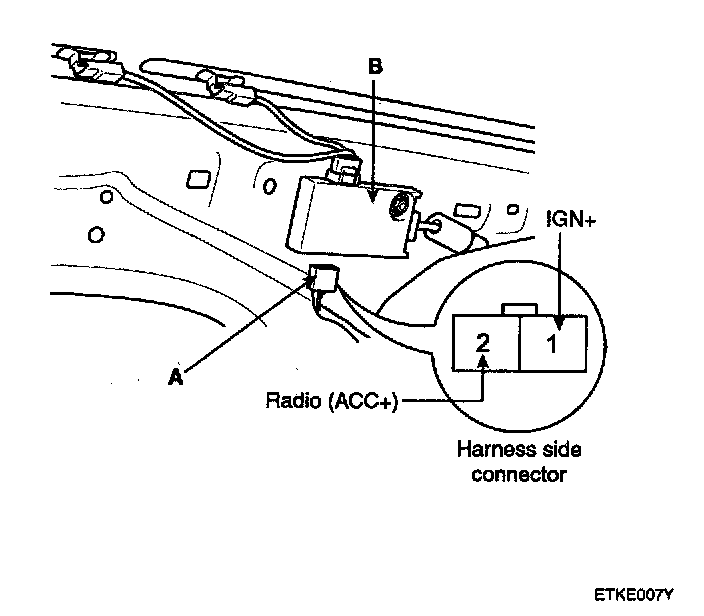 B

IGN+

2

1

A

Radio (ACC+)

Harness side connector

ETKE007Y