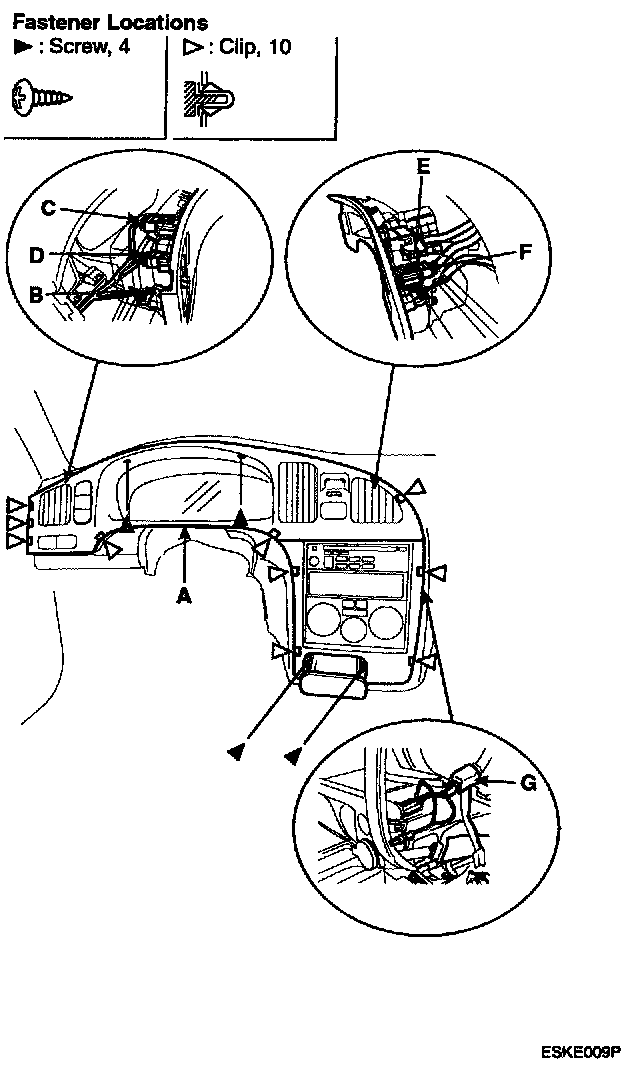 Fastener Locations
▶ : Screw, 4
▷ : Clip, 10

C
D
B
E
F
A
G

ESKE009P