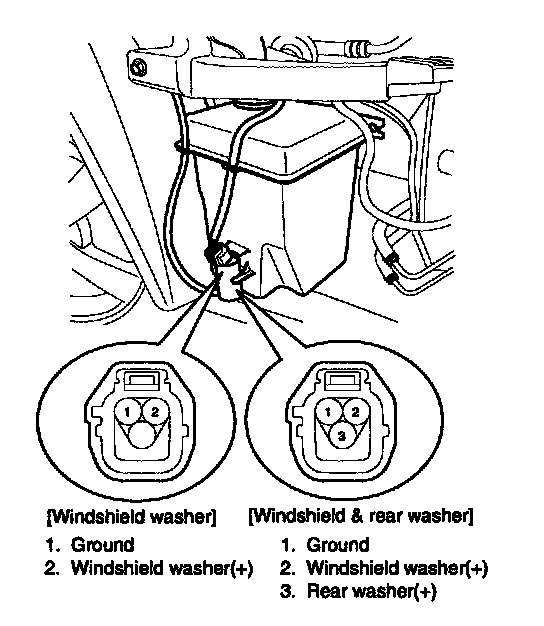 1 2

1 2
3

[Windshield washer]
1. Ground
2. Windshield washer(+)

[Windshield & rear washer]
1. Ground
2. Windshield washer(+)
3. Rear washer(+)