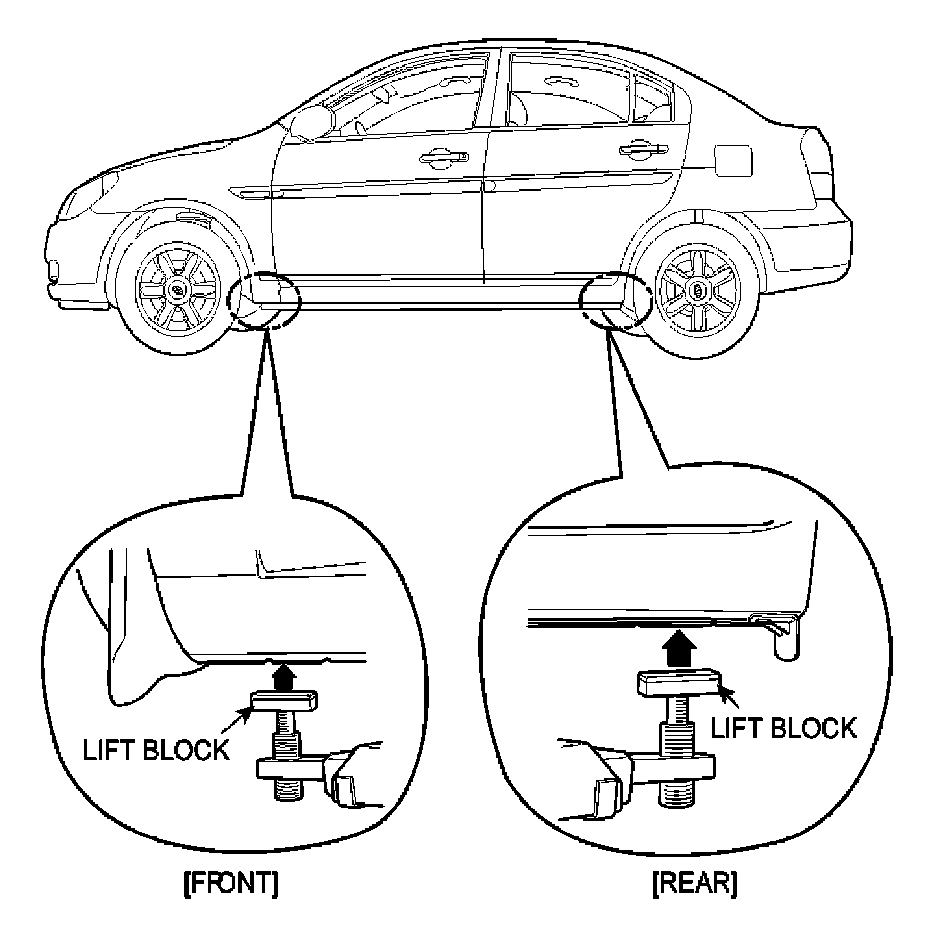 LIFT BLOCK

LIFT BLOCK

[FRONT]

[REAR]