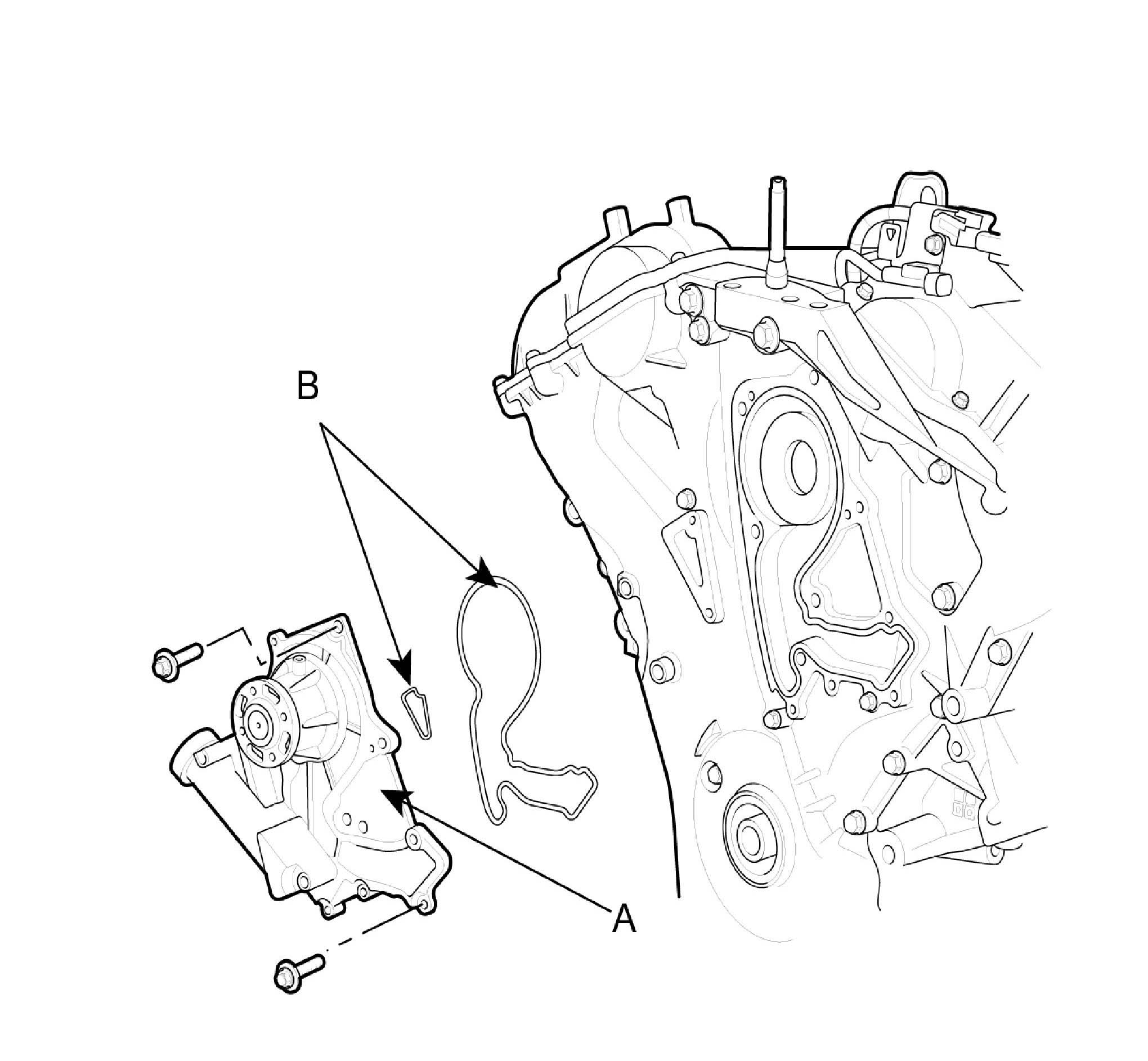 B

A