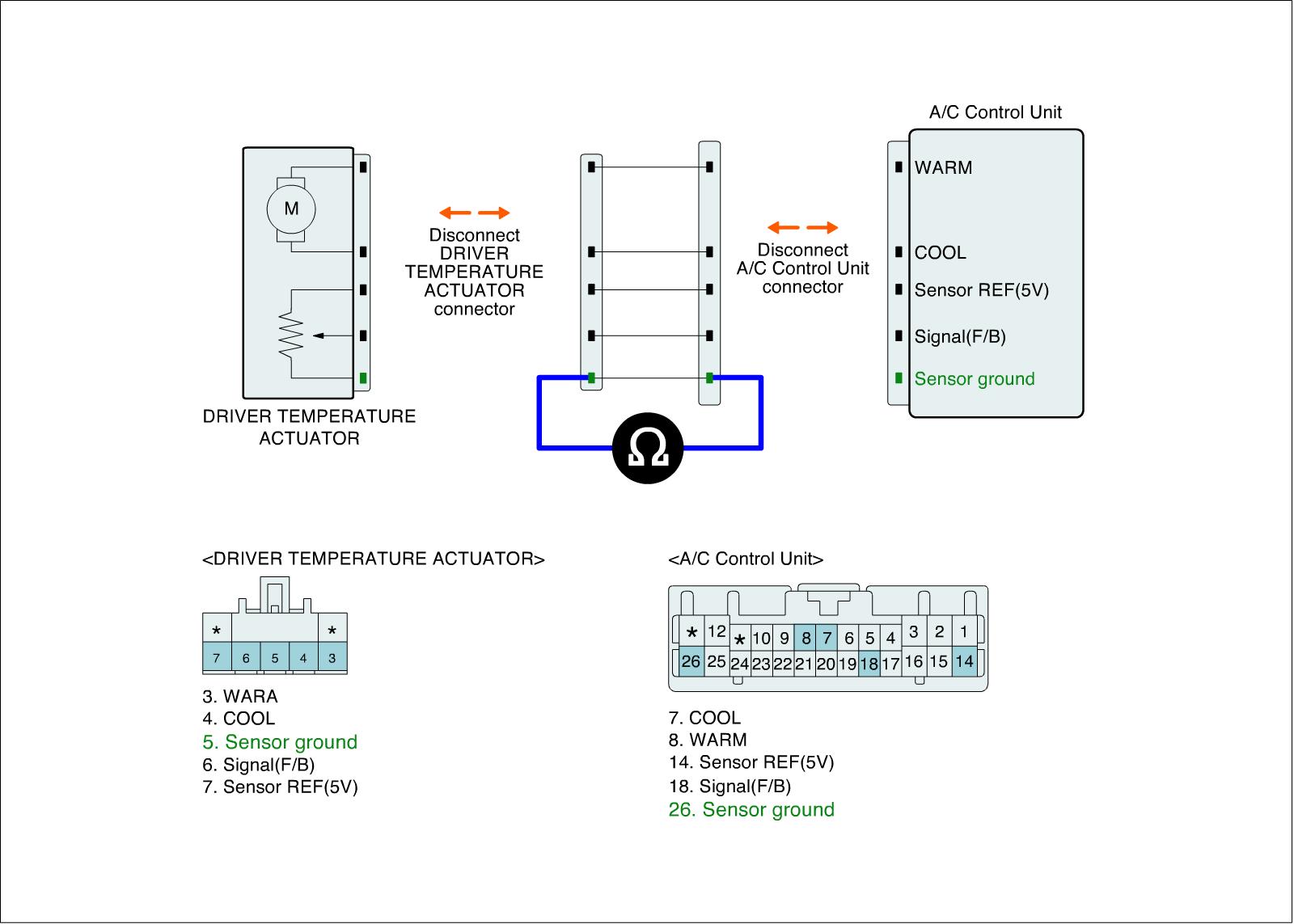 A/C Control Unit

M

Disconnect DRIVER TEMPERATURE ACTUATOR connector

Disconnect A/C Control Unit connector

WARM

COOL

Sensor REF(5V)

Signal(F/B)

Sensor ground

DRIVER TEMPERATURE ACTUATOR

Ω

<DRIVER TEMPERATURE ACTUATOR>

| * | | | | * |
|---|---|---|---|---|
| 7 | 6 | 5 | 4 | 3 |

3. WARA
4. COOL
5. Sensor ground
6. Signal(F/B)
7. Sensor REF(5V)

<A/C Control Unit>

| * | 12 | * | 10 | 9 | 8 | 7 | 6 | 5 | 4 | 3 | 2 | 1 |
|---|---|---|---|---|---|---|---|---|---|---|---|---|
| 26 | 25 | 24 | 23 | 22 | 21 | 20 | 19 | 18 | 17 | 16 | 15 | 14 |

7. COOL
8. WARM
14. Sensor REF(5V)
18. Signal(F/B)
26. Sensor ground