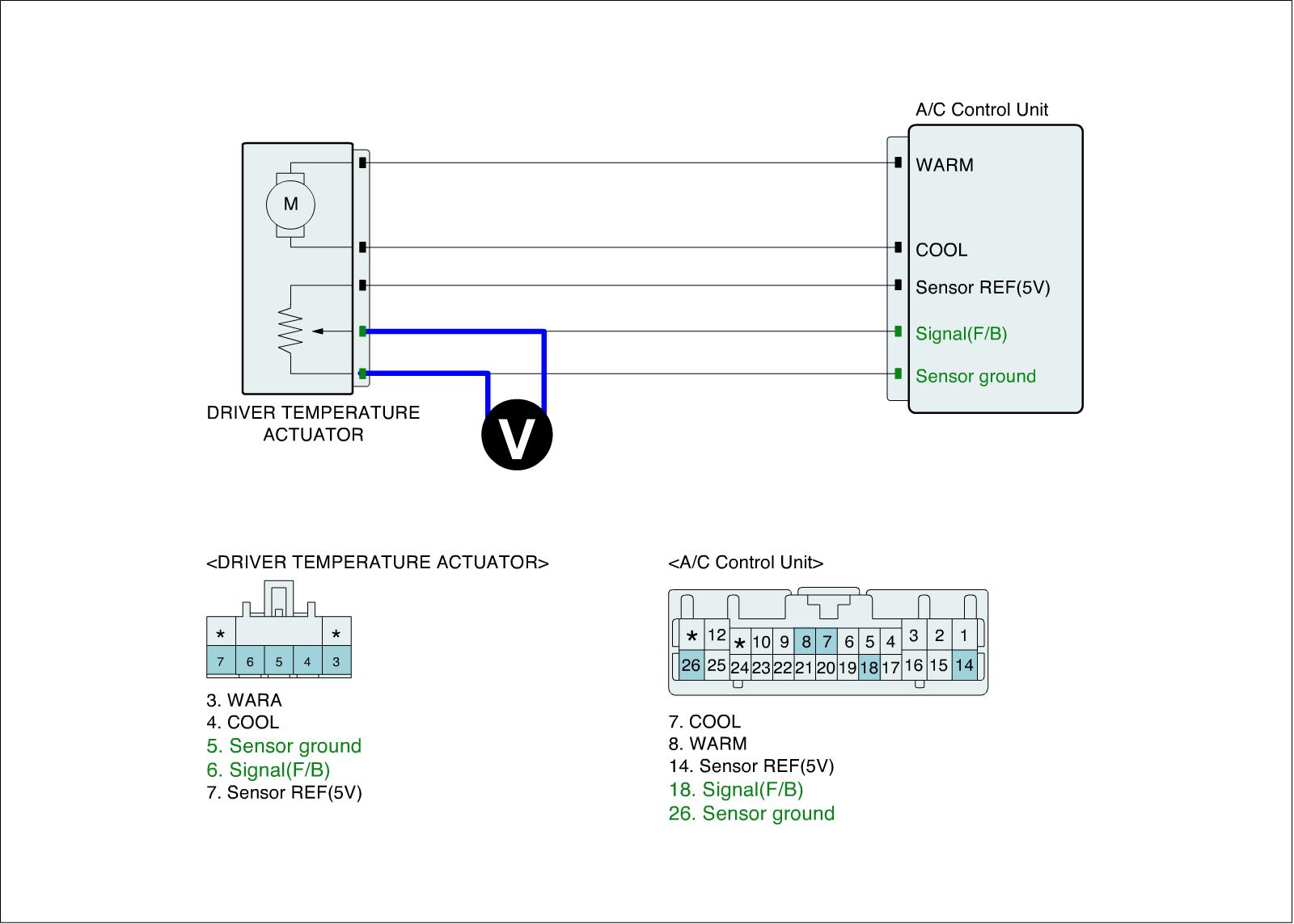 A/C Control Unit

M

WARM

COOL

Sensor REF(5V)

Signal(F/B)

Sensor ground

DRIVER TEMPERATURE ACTUATOR

V

<DRIVER TEMPERATURE ACTUATOR>

| * | | | | * |
|---|---|---|---|---|
| 7 | 6 | 5 | 4 | 3 |

3. WARA
4. COOL
5. Sensor ground
6. Signal(F/B)
7. Sensor REF(5V)

<A/C Control Unit>

| * | 12 | * | 10 | 9 | 8 | 7 | 6 | 5 | 4 | 3 | 2 | 1 |
|---|---|---|---|---|---|---|---|---|---|---|---|---|
| 26 | 25 | 24 | 23 | 22 | 21 | 20 | 19 | 18 | 17 | 16 | 15 | 14 |

7. COOL
8. WARM
14. Sensor REF(5V)
18. Signal(F/B)
26. Sensor ground