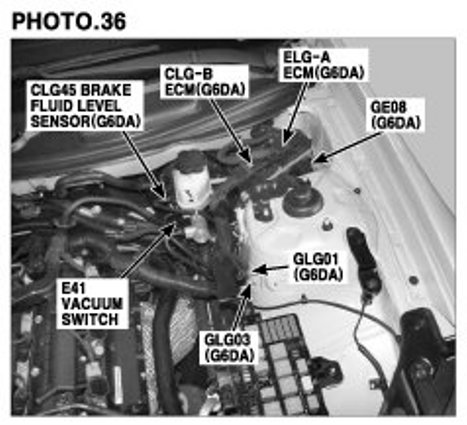 PHOTO.36

CLG45 BRAKE FLUID LEVEL SENSOR(G6DA)

CLG-B ECM(G6DA)

ELG-A ECM(G6DA)

GE08 (G6DA)

GLG01 (G6DA)

E41 VACUUM SWITCH

GLG03 (G6DA)