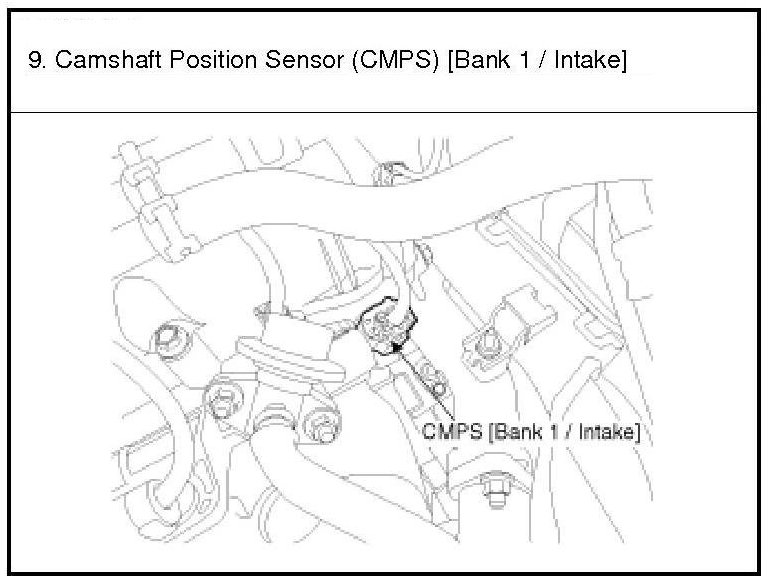 9. Camshaft Position Sensor (CMPS) [Bank 1 / Intake]

CMPS [Bank 1 / Intake]