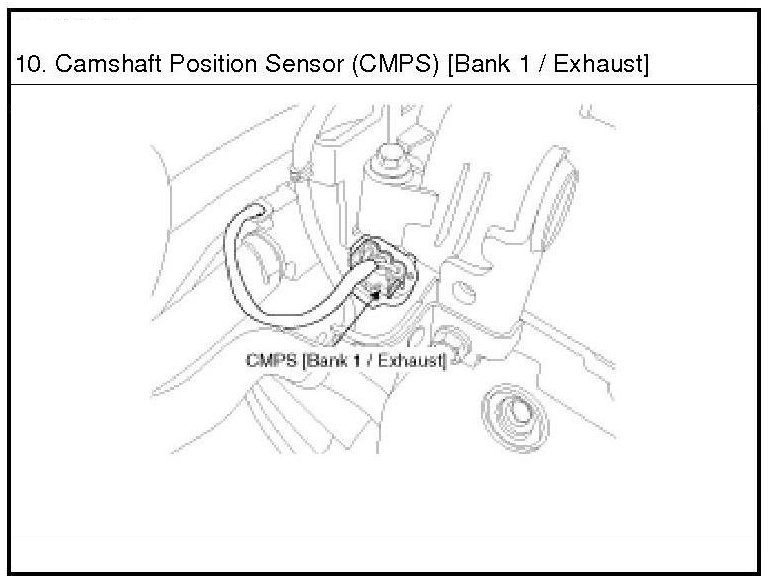 10. Camshaft Position Sensor (CMPS) [Bank 1 / Exhaust]

CMPS [Bank 1 / Exhaust]