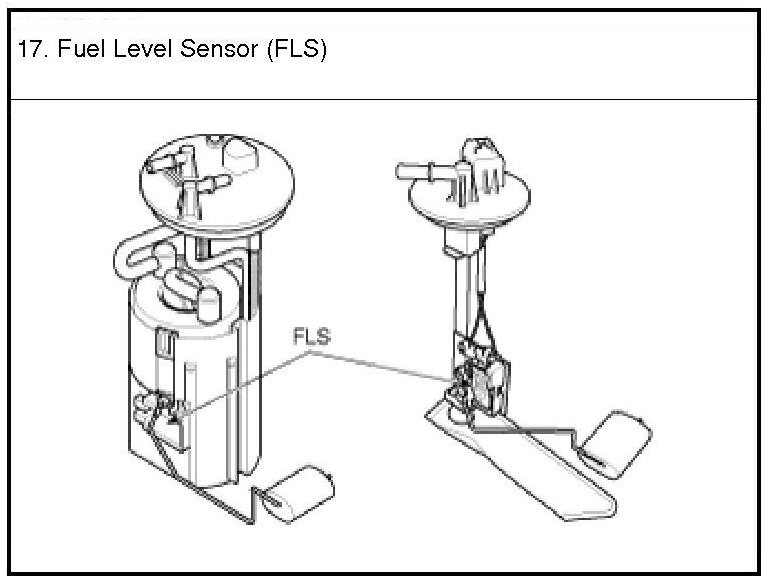 17. Fuel Level Sensor (FLS)

FLS