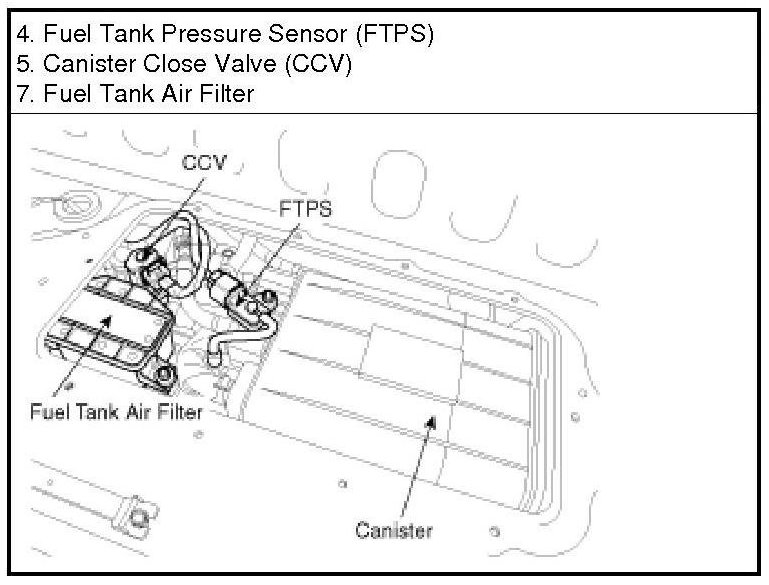 4. Fuel Tank Pressure Sensor (FTPS)
5. Canister Close Valve (CCV)
7. Fuel Tank Air Filter

CCV

FTPS

Fuel Tank Air Filter

Canister