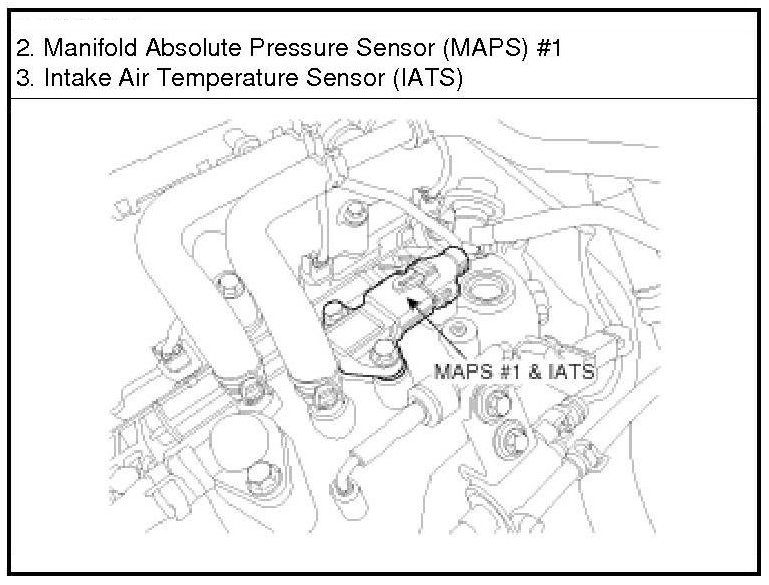 2. Manifold Absolute Pressure Sensor (MAPS) #1
3. Intake Air Temperature Sensor (IATS)

MAPS #1 & IATS