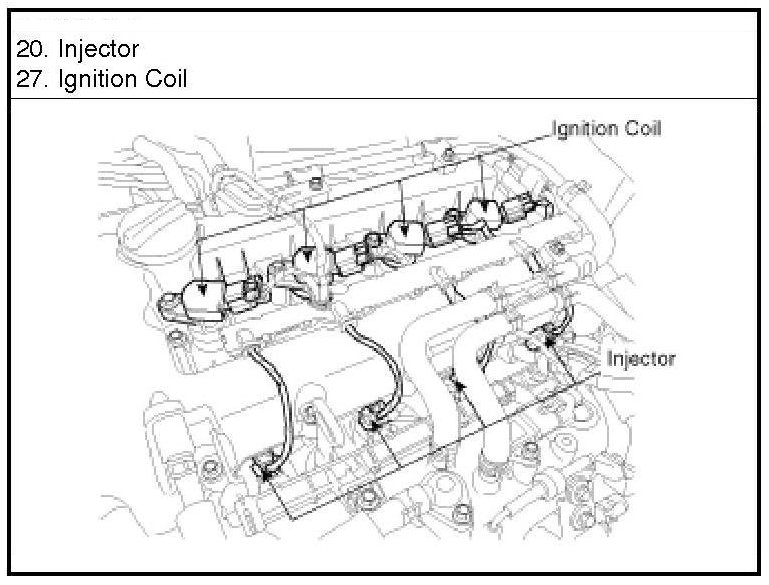 20. Injector
27. Ignition Coil

Ignition Coil

Injector