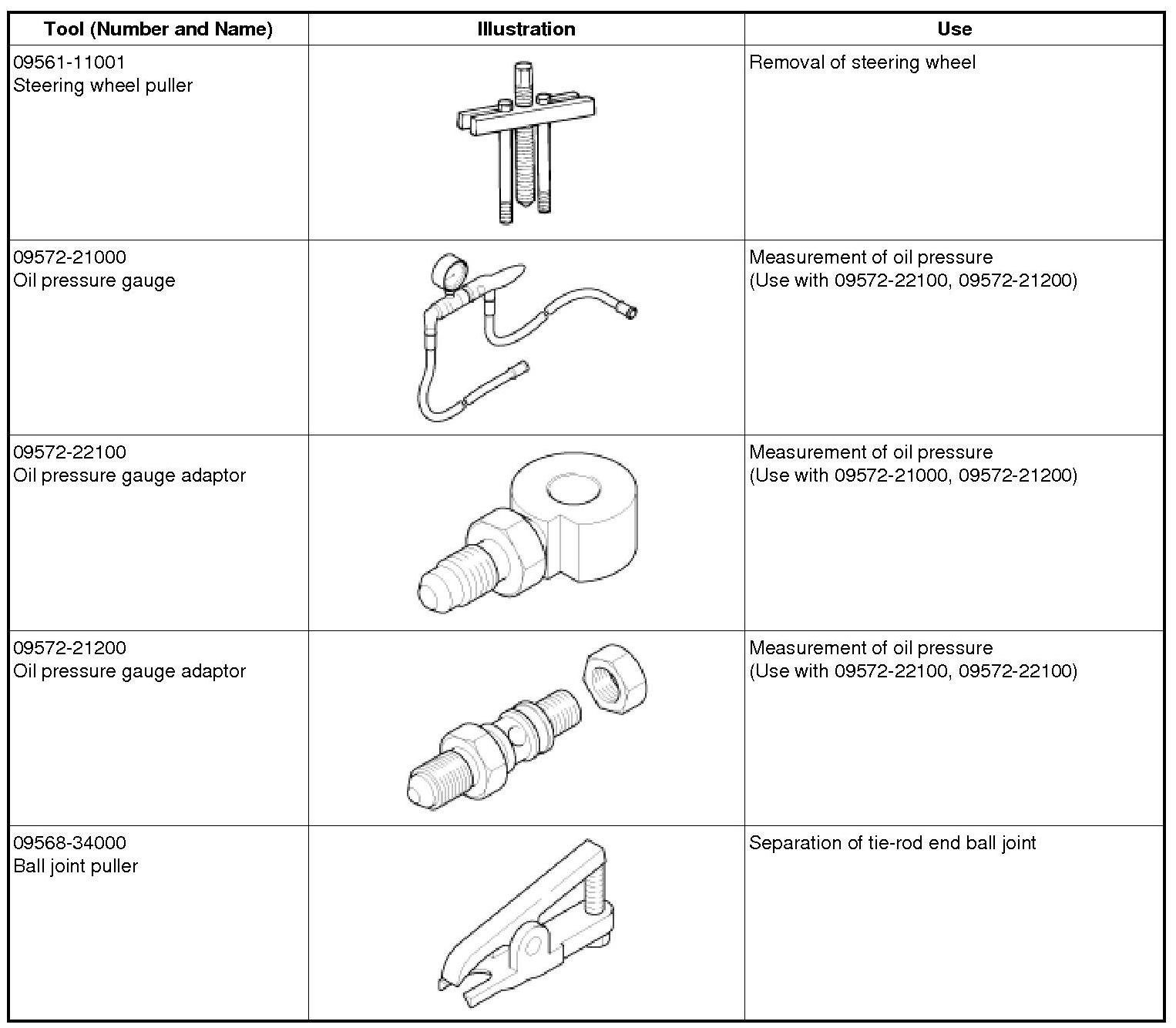 | Tool (Number and Name) | Illustration | Use |
|---|---|---|
| 09561-11001 Steering wheel puller | | Removal of steering wheel |
| 09572-21000 Oil pressure gauge | | Measurement of oil pressure (Use with 09572-22100, 09572-21200) |
| 09572-22100 Oil pressure gauge adaptor | | Measurement of oil pressure (Use with 09572-21000, 09572-21200) |
| 09572-21200 Oil pressure gauge adaptor | | Measurement of oil pressure (Use with 09572-22100, 09572-22100) |
| 09568-34000 Ball joint puller | | Separation of tie-rod end ball joint |