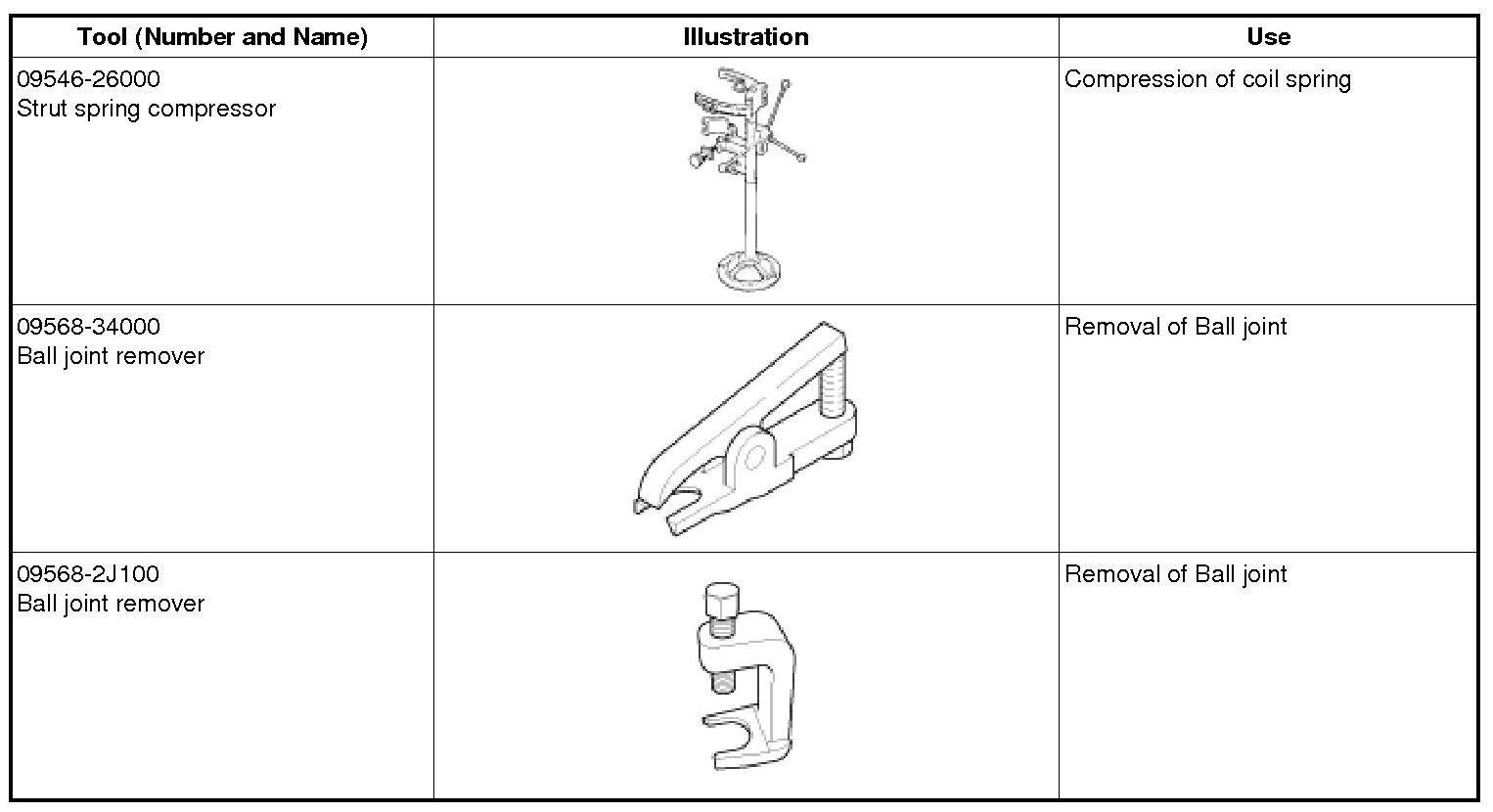 | Tool (Number and Name) | Illustration | Use |
|---|---|---|
| 09546-26000 Strut spring compressor | | Compression of coil spring |
| 09568-34000 Ball joint remover | | Removal of Ball joint |
| 09568-2J100 Ball joint remover | | Removal of Ball joint |