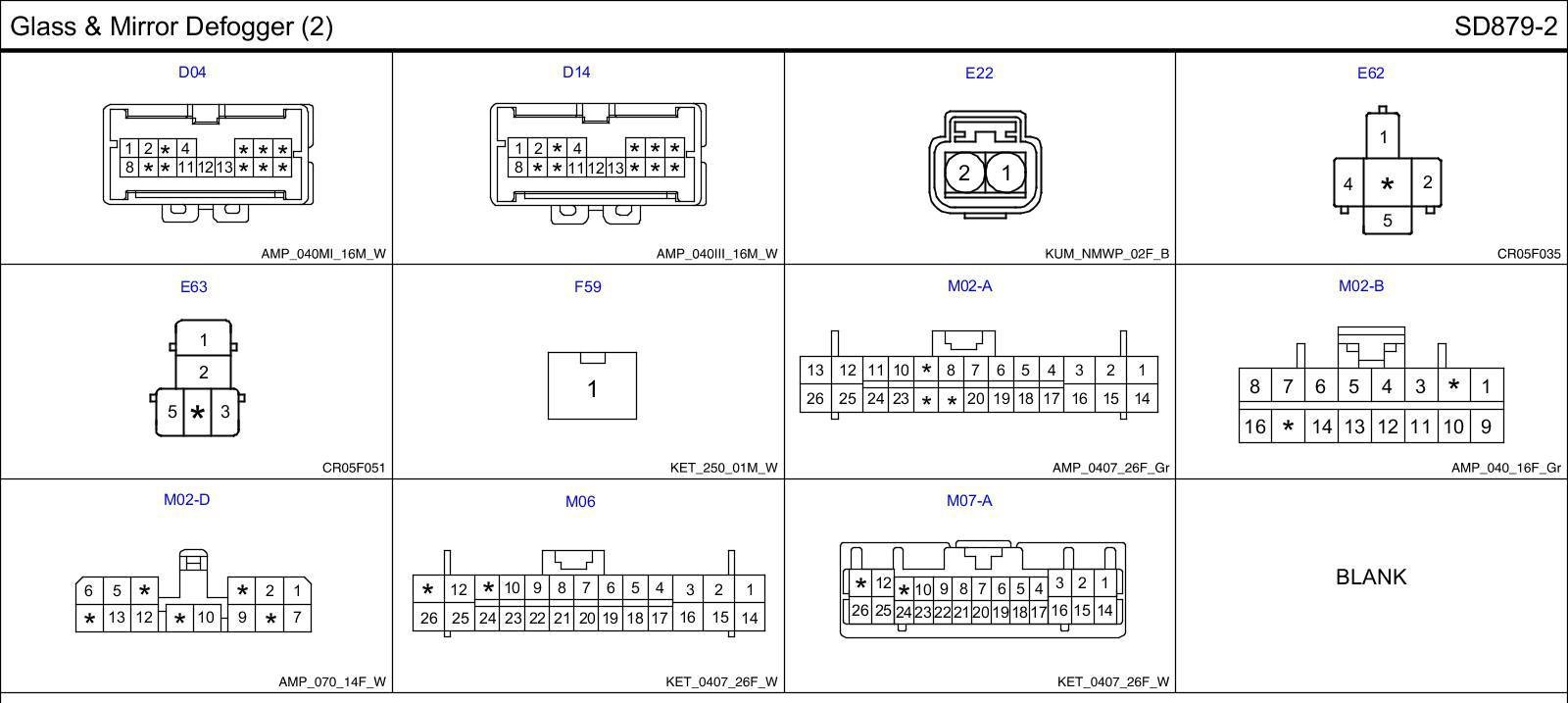 Glass & Mirror Defogger (2)

SD879-2

D04

1 2 * 4 * * *
8 * * 11 12 13 * * *

AMP_040MI_16M_W

D14

1 2 * 4 * * *
8 * * 11 12 13 * * *

AMP_040III_16M_W

E22

2 1

KUM_NMWP_02F_B

E62

1
4 * 2
5

CR05F035

E63

1
2
5 * 3

CR05F051

F59

1

KET_250_01M_W

M02-A

13 12 11 10 * 8 7 6 5 4 3 2 1
26 25 24 23 * * 20 19 18 17 16 15 14

AMP_0407_26F_Gr

M02-B

8 7 6 5 4 3 * 1
16 * 14 13 12 11 10 9

AMP_040_16F_Gr

M02-D

6 5 * * 2 1
* 13 12 * 10 9 * 7

AMP_070_14F_W

M06

* 12 * 10 9 8 7 6 5 4 3 2 1
26 25 24 23 22 21 20 19 18 17 16 15 14

KET_0407_26F_W

M07-A

* 12 * 10 9 8 7 6 5 4 3 2 1
26 25 24 23 22 21 20 19 18 17 16 15 14

KET_0407_26F_W

BLANK