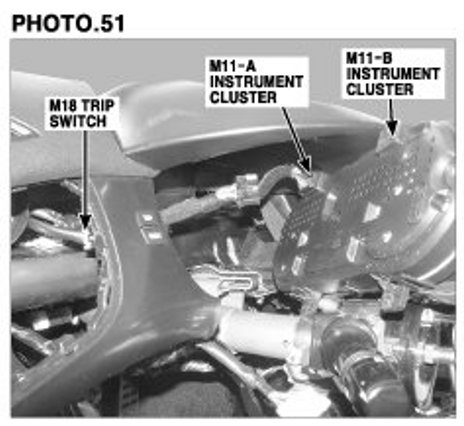 PHOTO.51

M18 TRIP SWITCH

M11-A INSTRUMENT CLUSTER

M11-B INSTRUMENT CLUSTER