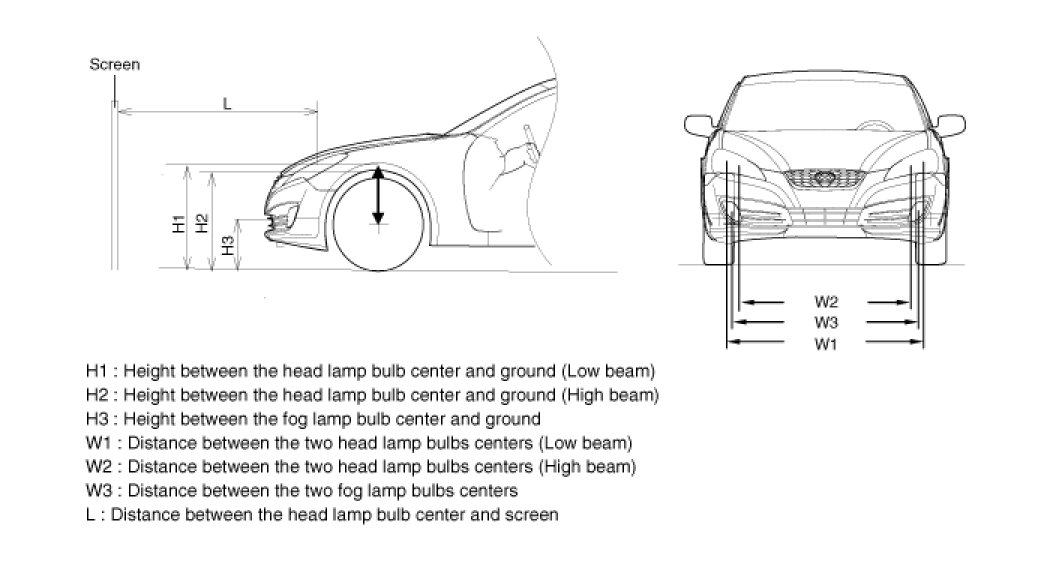 Screen

L

H1

H2

H3

W2

W3

W1

H1 : Height between the head lamp bulb center and ground (Low beam)
H2 : Height between the head lamp bulb center and ground (High beam)
H3 : Height between the fog lamp bulb center and ground
W1 : Distance between the two head lamp bulbs centers (Low beam)
W2 : Distance between the two head lamp bulbs centers (High beam)
W3 : Distance between the two fog lamp bulbs centers
L : Distance between the head lamp bulb center and screen