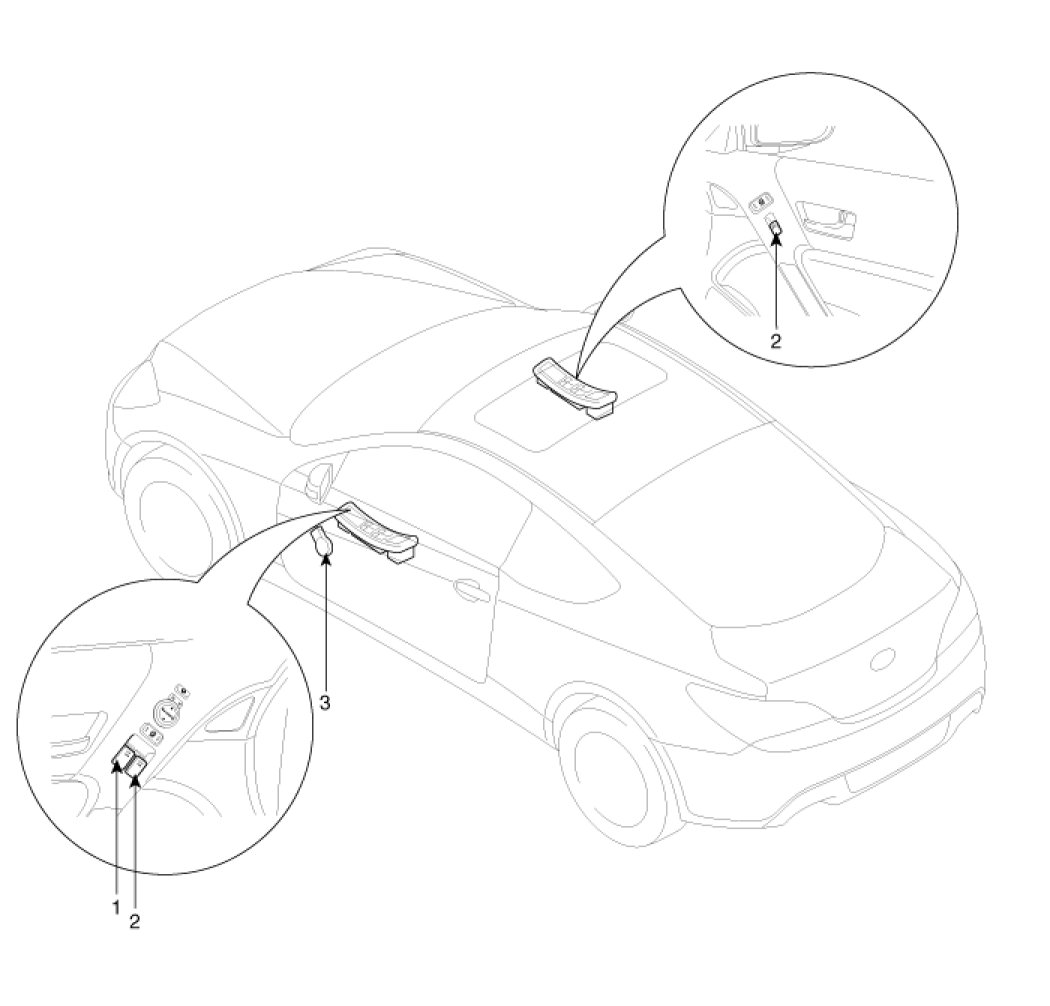 2

3

1
2