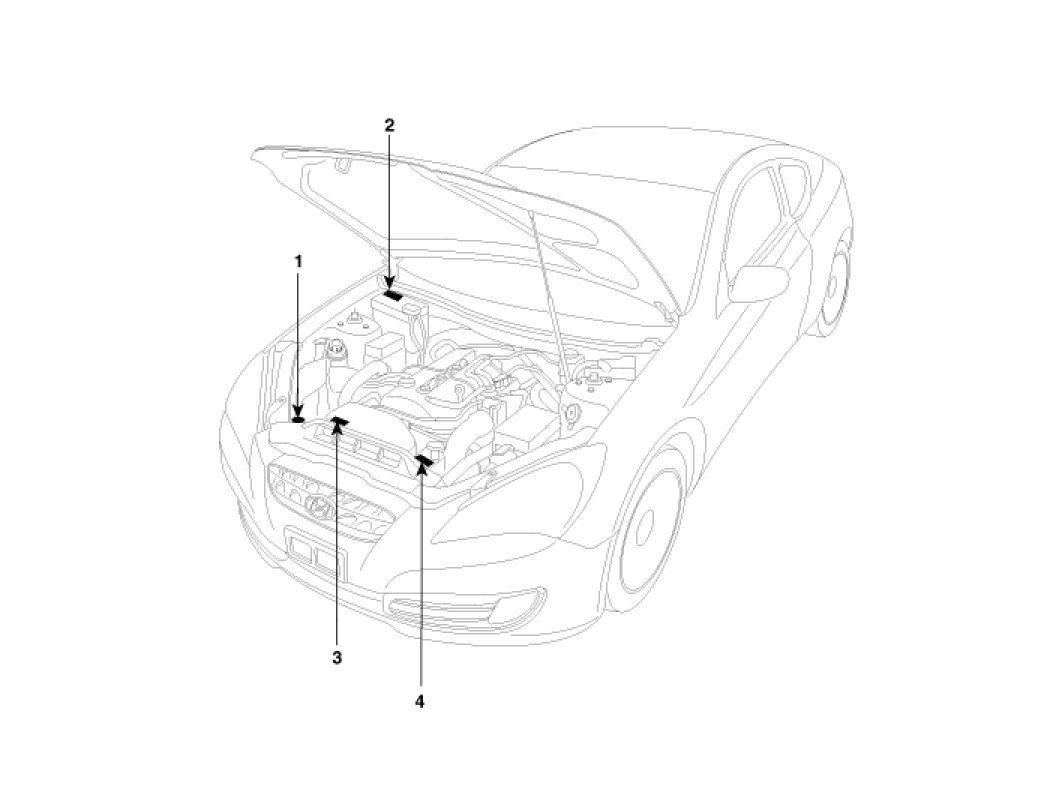 2
1
3
4