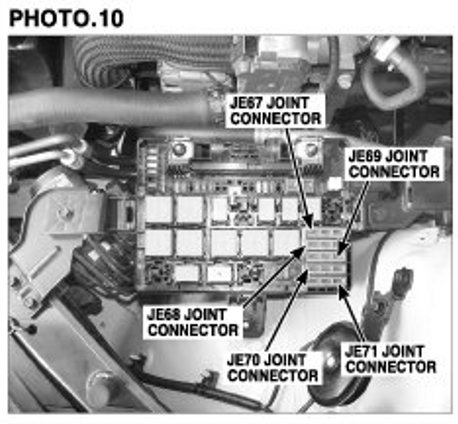 PHOTO.10

JE67 JOINT CONNECTOR

JE69 JOINT CONNECTOR

JE68 JOINT CONNECTOR

JE70 JOINT CONNECTOR

JE71 JOINT CONNECTOR