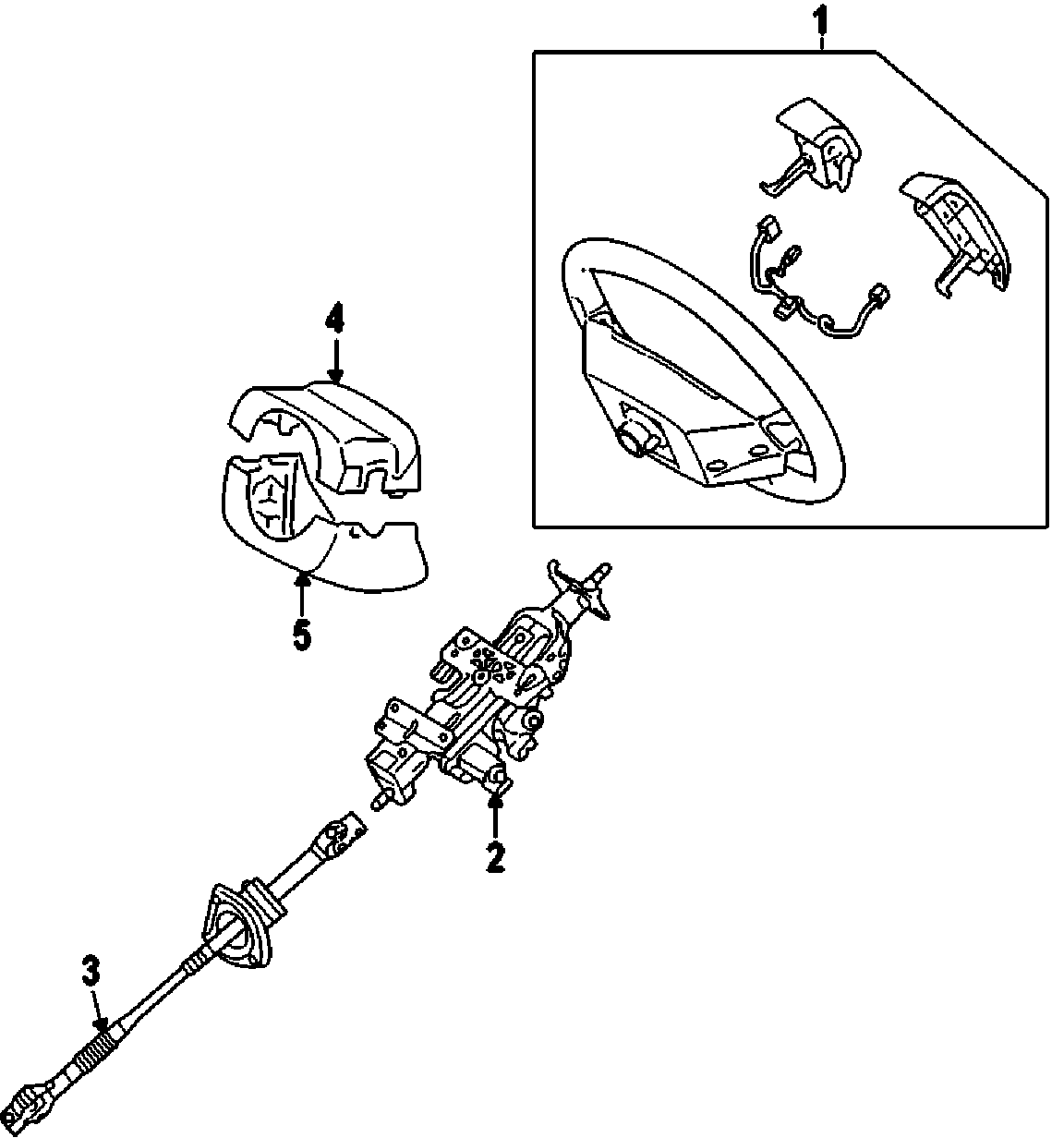 1
4
5
2
3