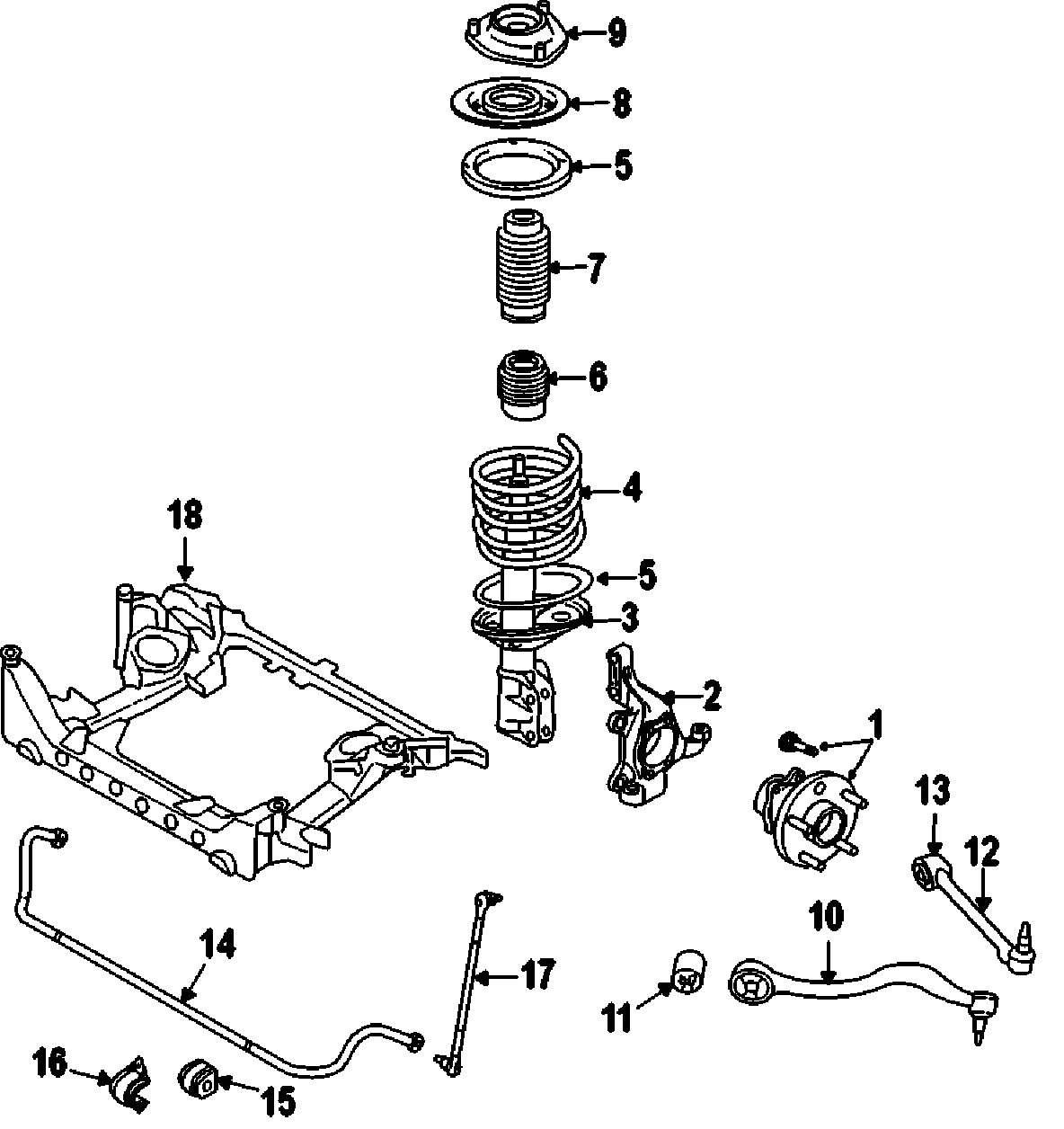 9
8
5
7
6
4
18
5
3
2
1
13
12
10
14
17
11
16
15