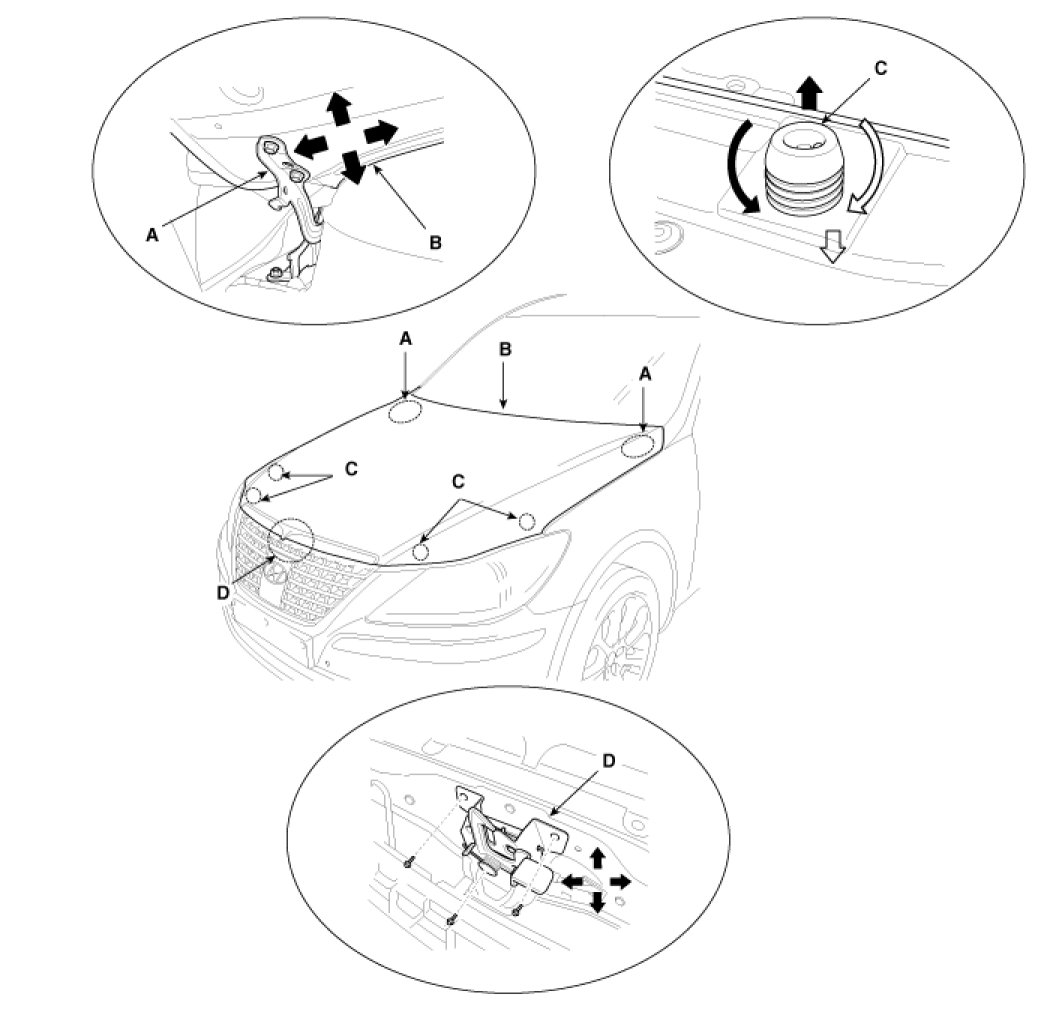 A
B
C
A
B
A
C
C
D
D