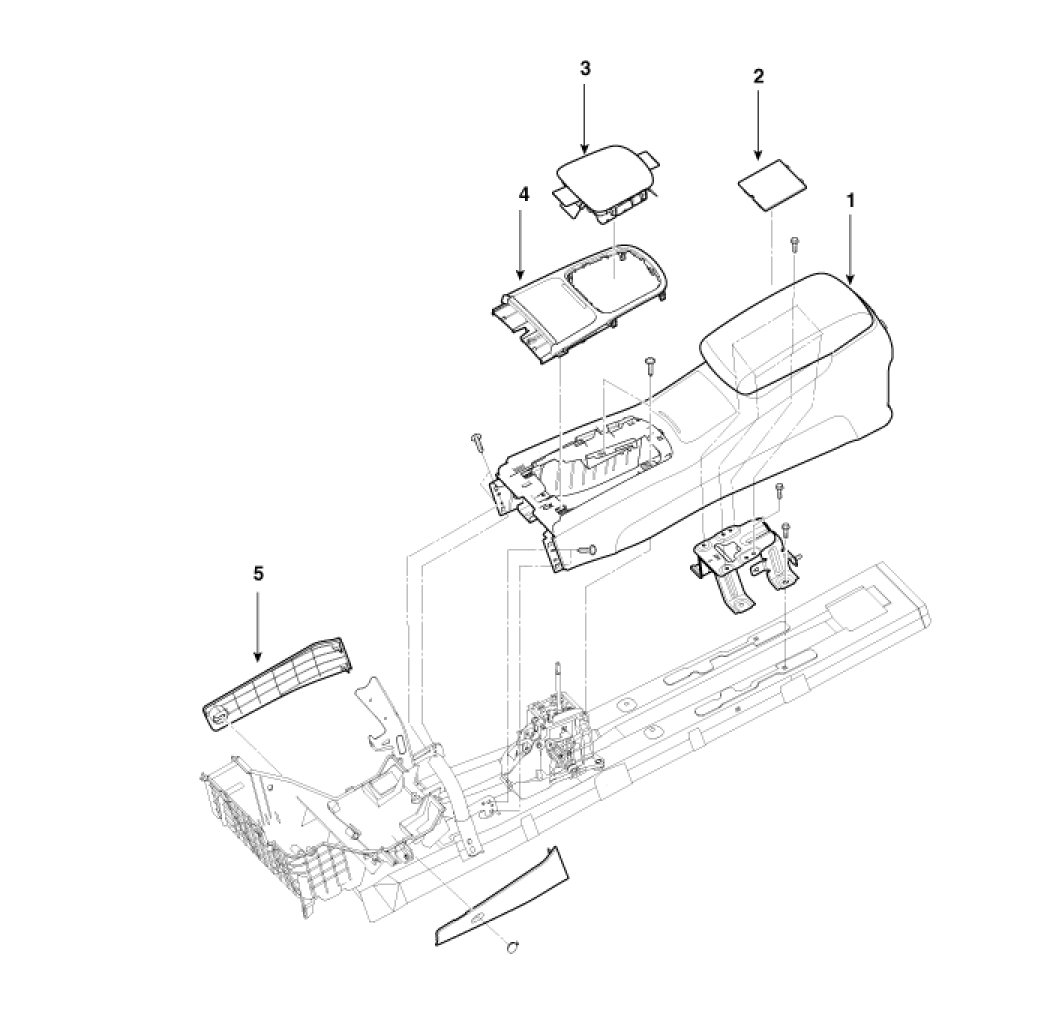 3
2
4
1
5