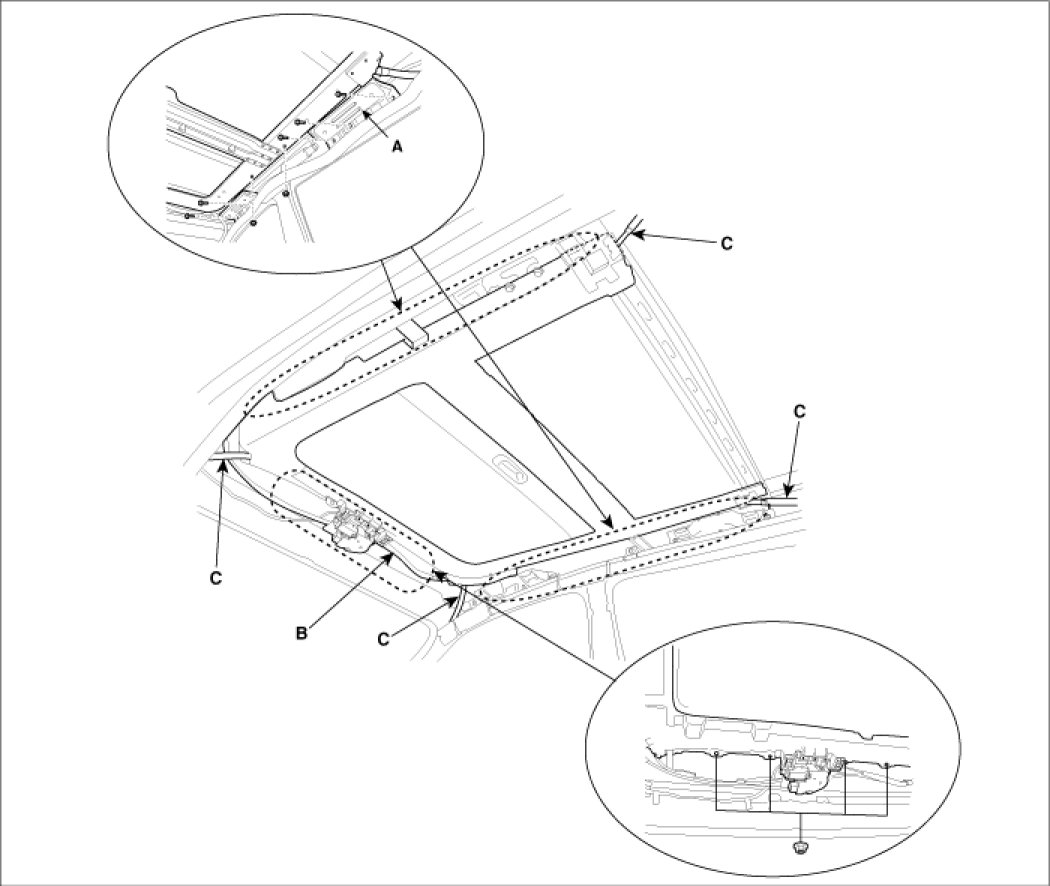 A

C

C

C

B

C