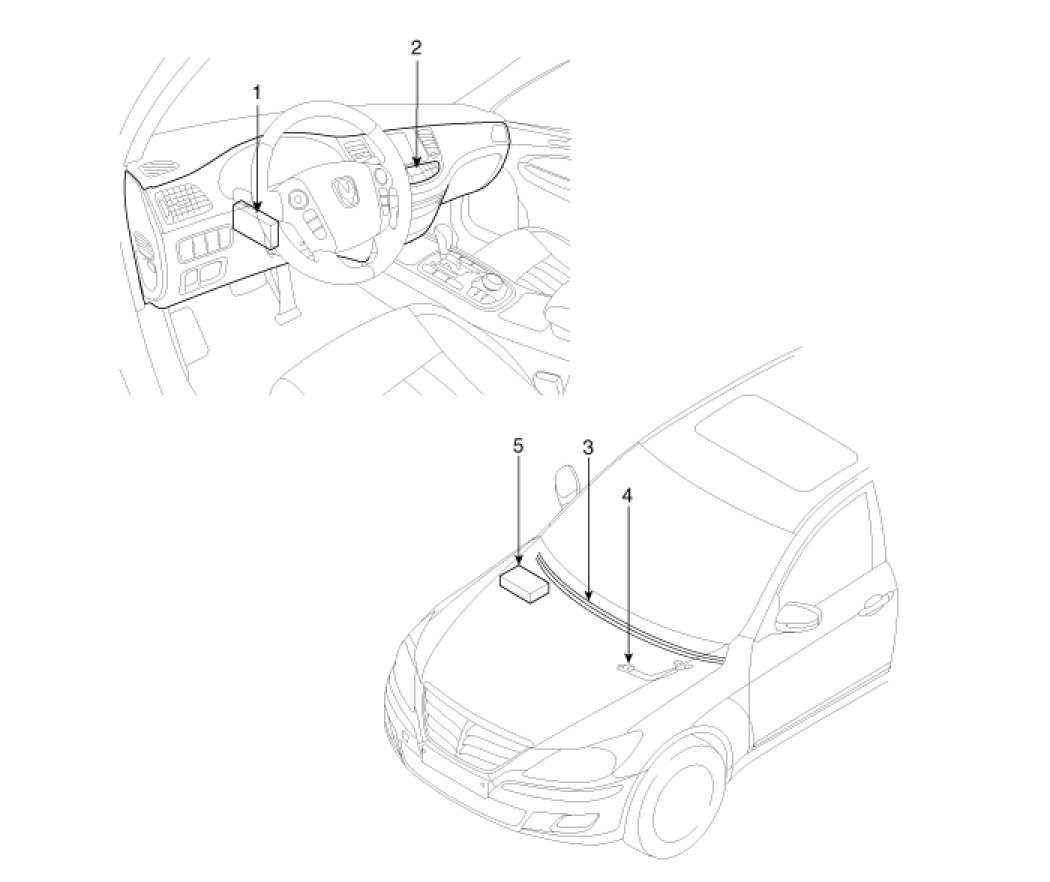 1
2
5
3
4