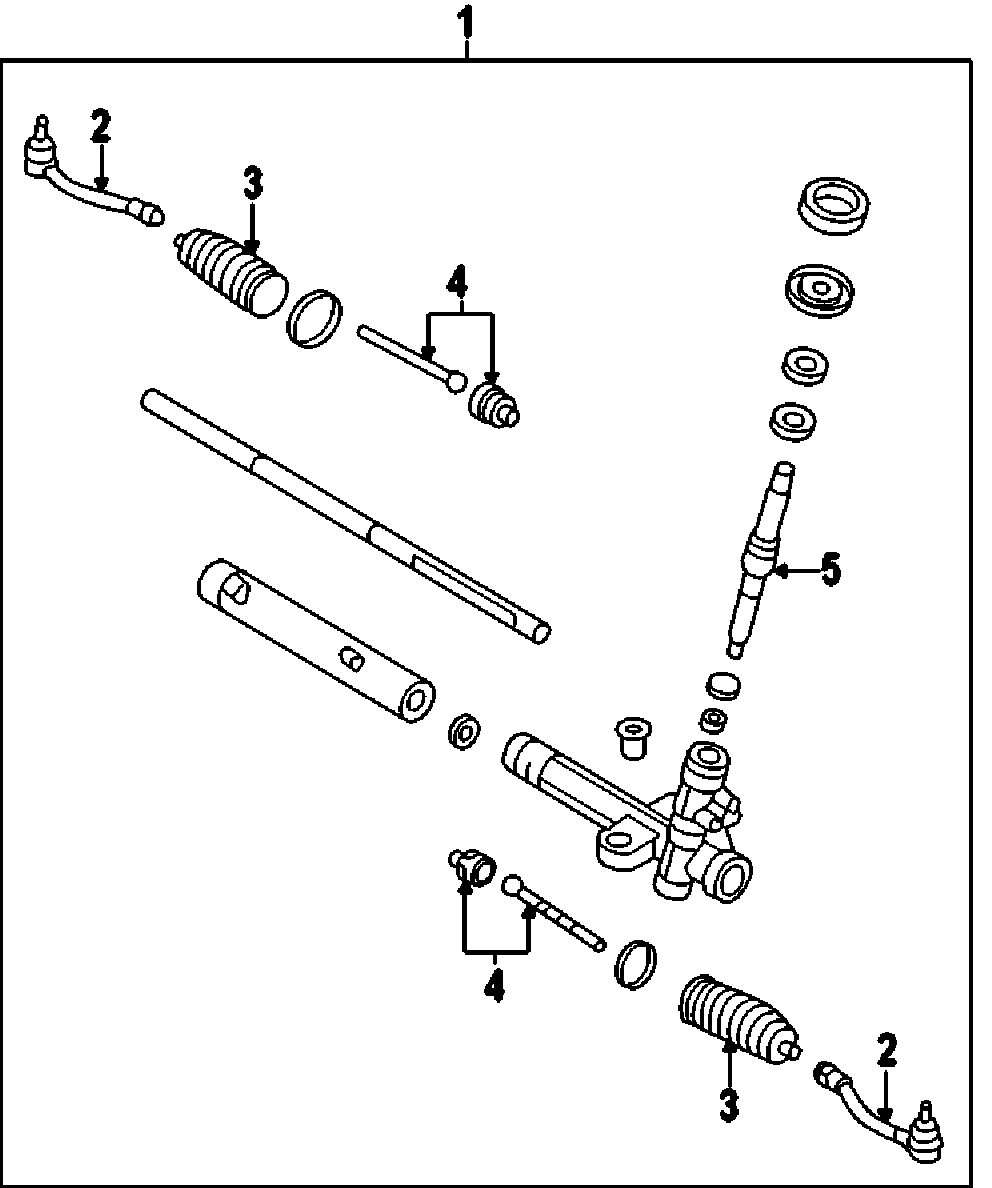 1
2
3
4
5
4
3
2