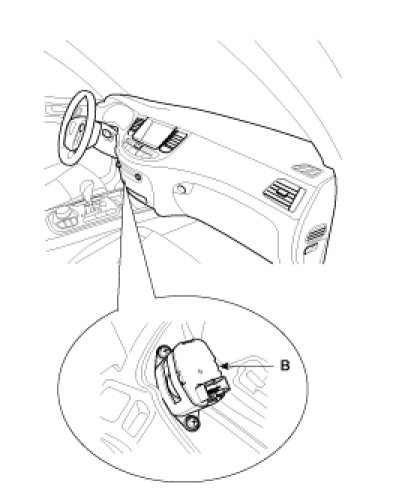 B