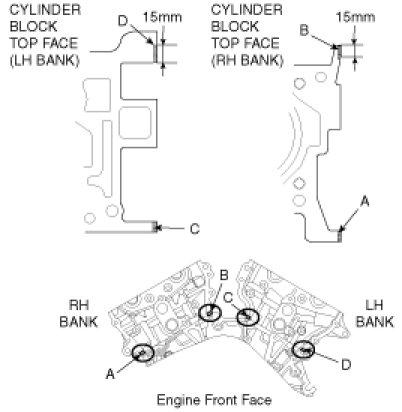 CYLINDER BLOCK TOP FACE (LH BANK)

D

15mm

C

CYLINDER BLOCK TOP FACE (RH BANK)

B

15mm

A

RH BANK

B

C

LH BANK

A

D

Engine Front Face