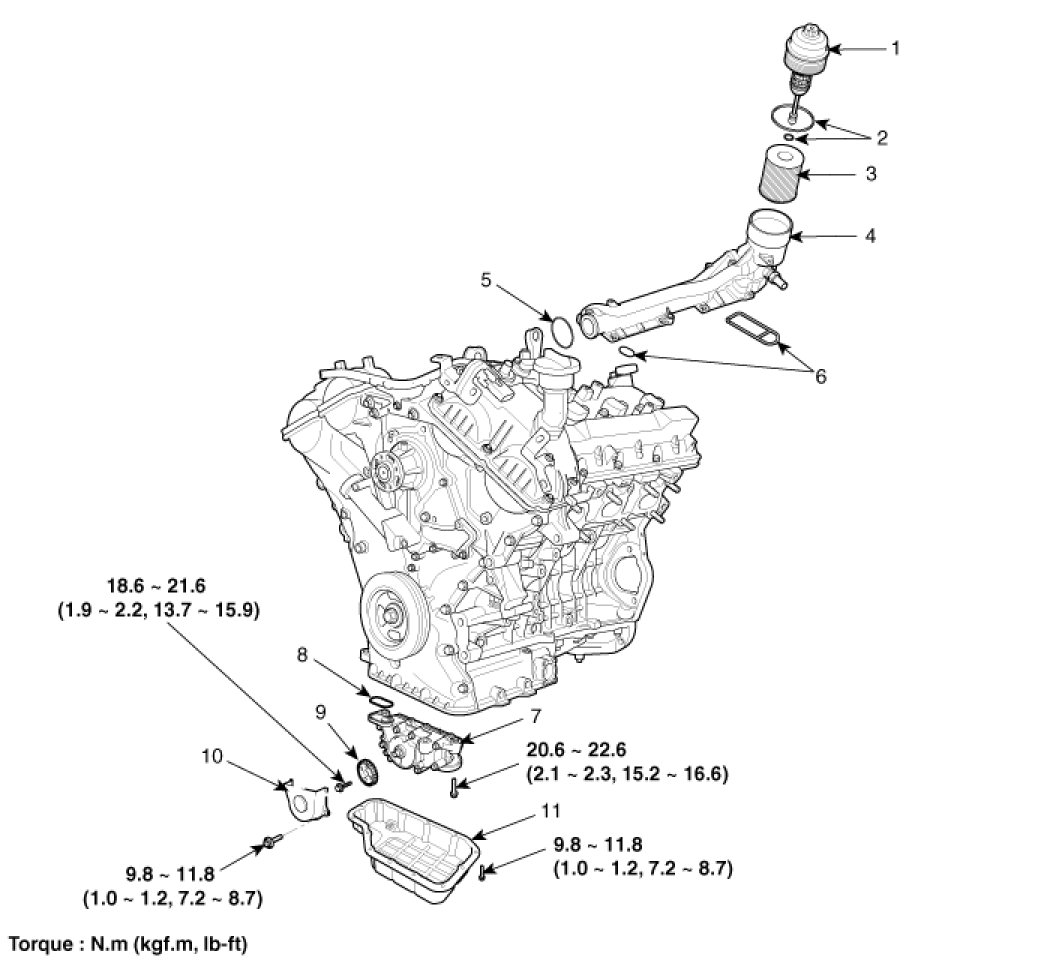 1

2

3

4

5

6

18.6 ~ 21.6
(1.9 ~ 2.2, 13.7 ~ 15.9)

8

9

7

10

20.6 ~ 22.6
(2.1 ~ 2.3, 15.2 ~ 16.6)

11

9.8 ~ 11.8
(1.0 ~ 1.2, 7.2 ~ 8.7)

9.8 ~ 11.8
(1.0 ~ 1.2, 7.2 ~ 8.7)

Torque : N.m (kgf.m, lb-ft)