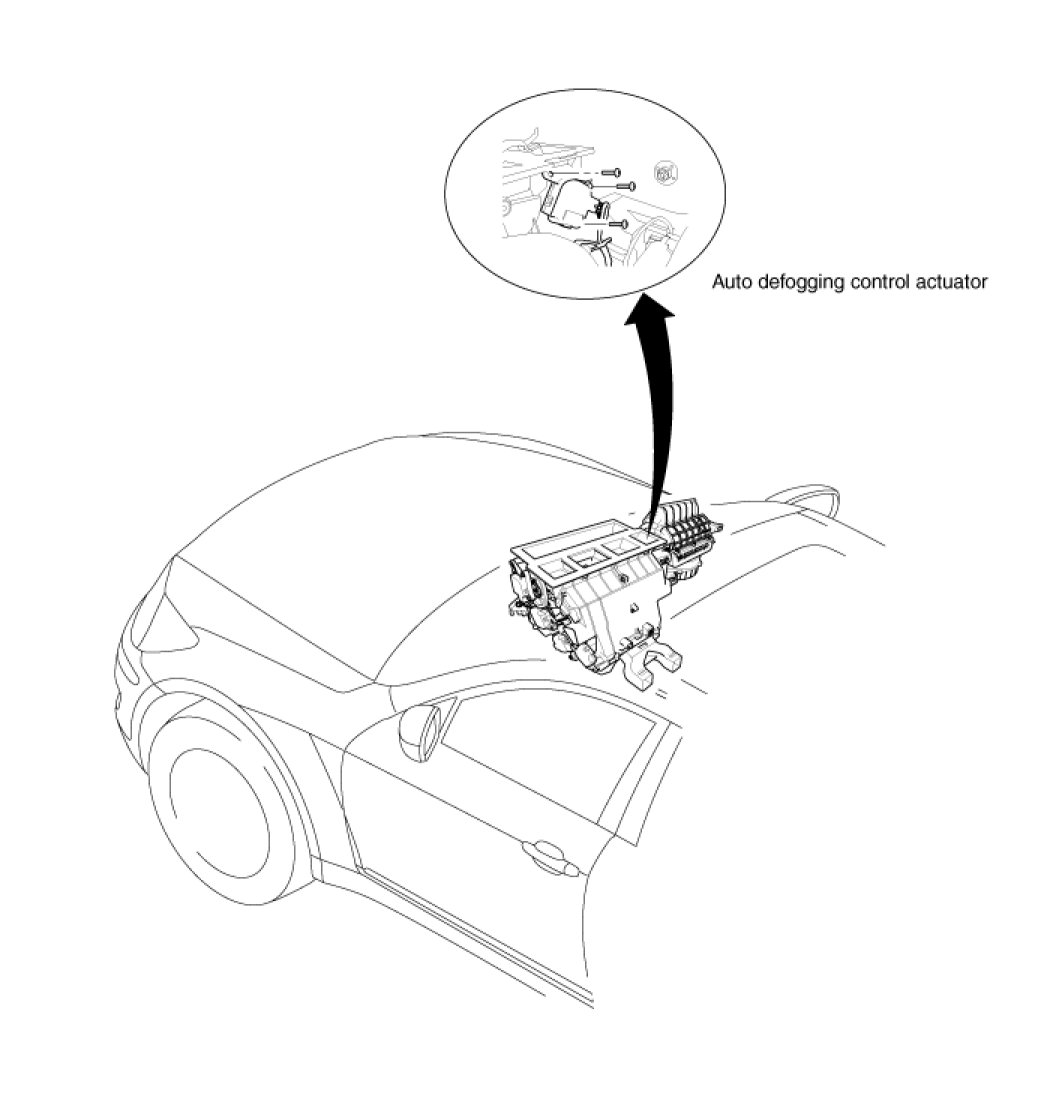 Auto defogging control actuator