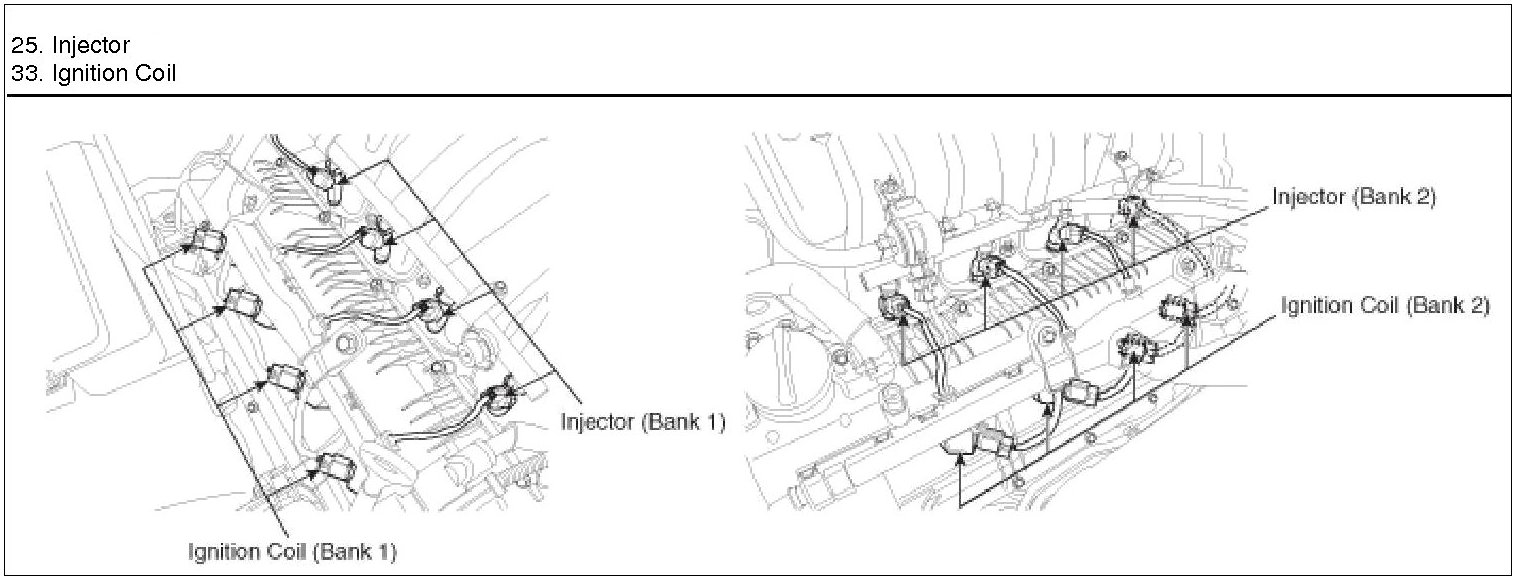 25. Injector
33. Ignition Coil

Injector (Bank 1)

Ignition Coil (Bank 1)

Injector (Bank 2)

Ignition Coil (Bank 2)