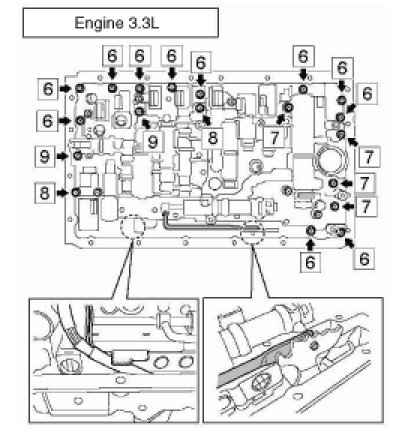 Engine 3.3L

6
6
6
6
6
6
6
6
6
9
8
7
9
7
8
7
7
6
6