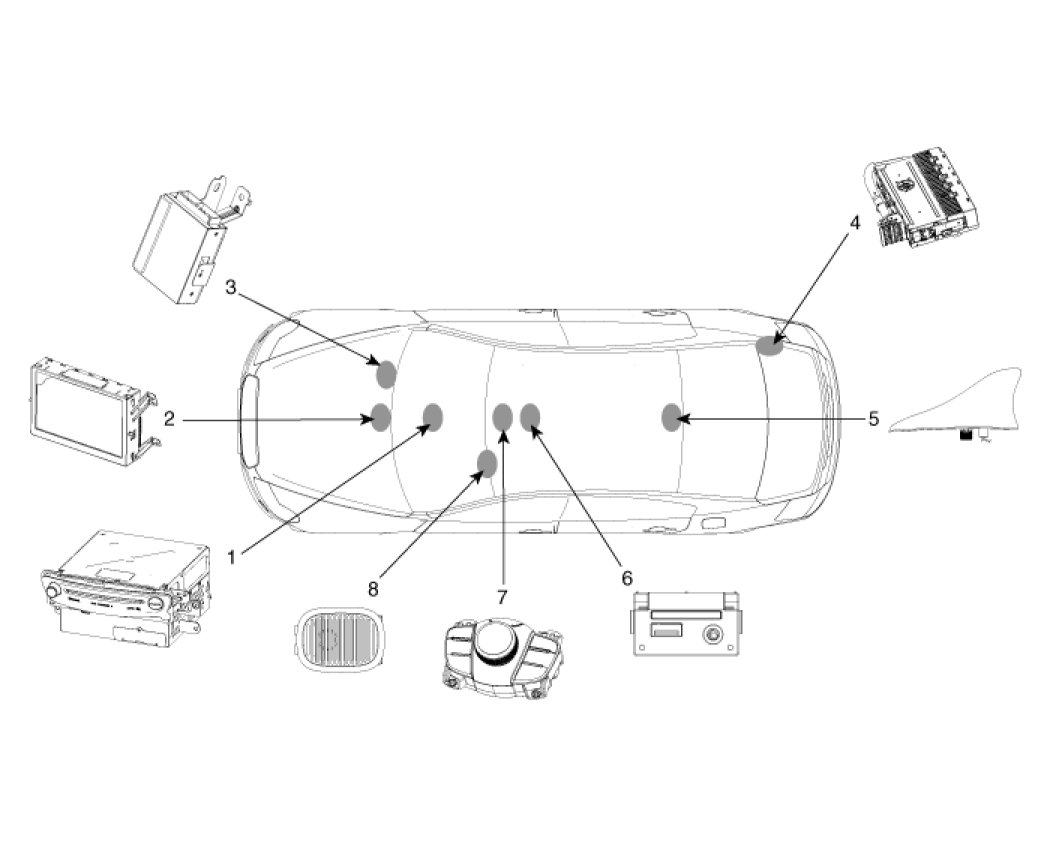 3
4
2
5
1
8
7
6