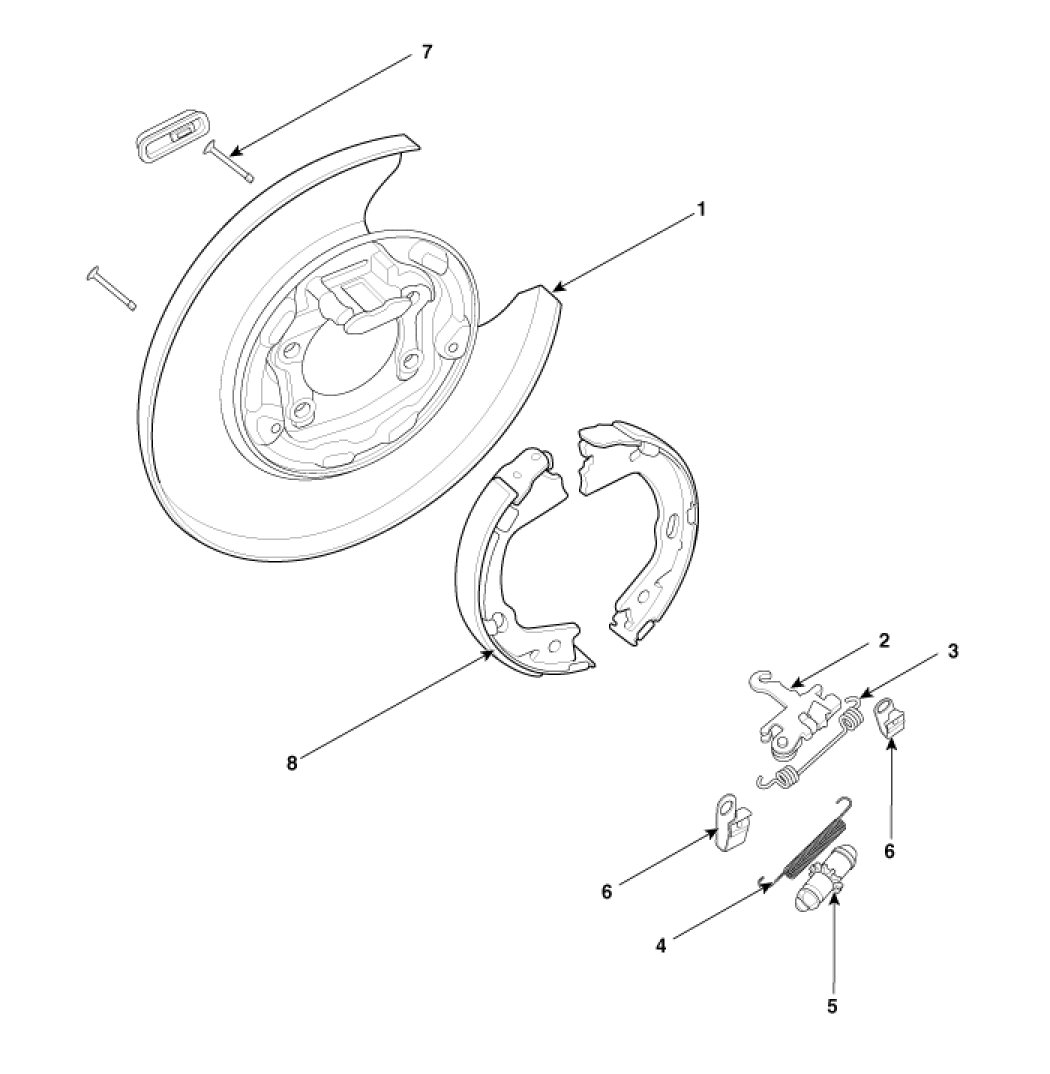 7
1
2
3
8
6
6
4
5