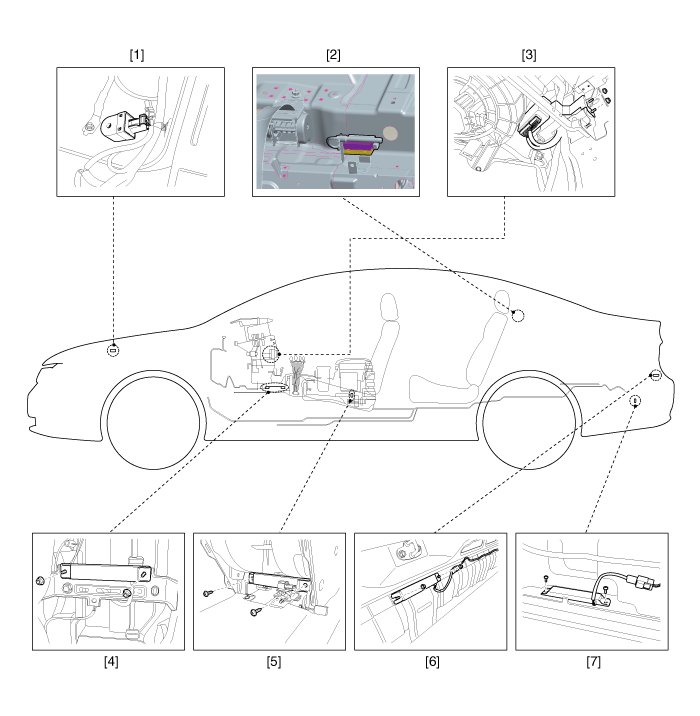 [1]

[2]

[3]

[4]

[5]

[6]

[7]