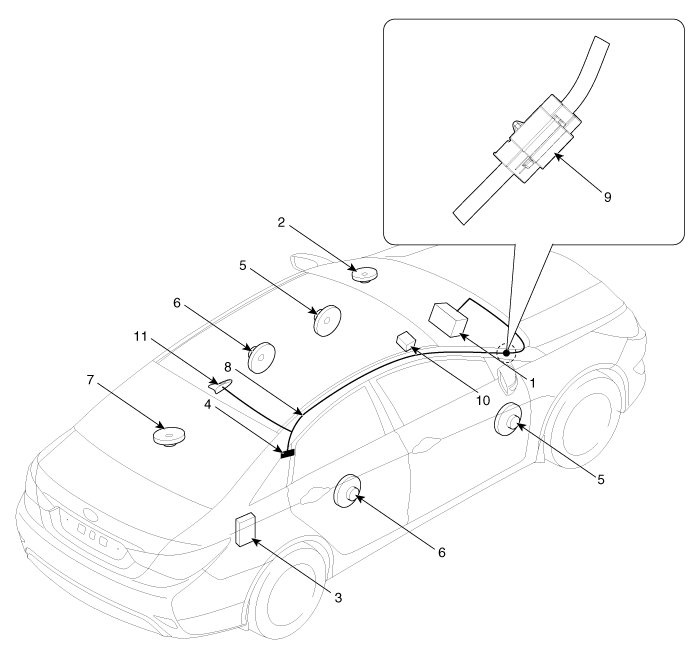 9
2
5
6
11
8
7
4
1
10
5
6
3