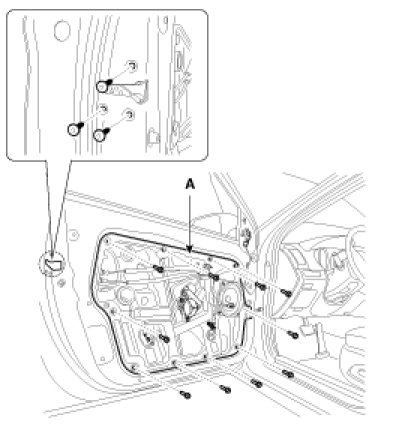 A