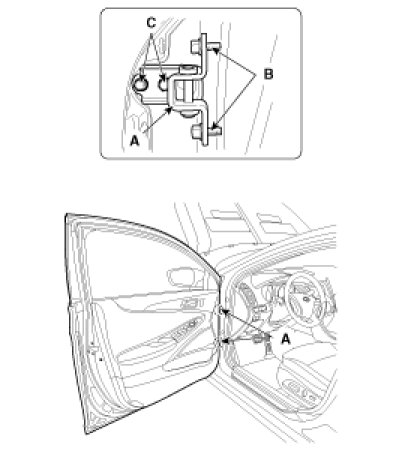 C
B
A
A