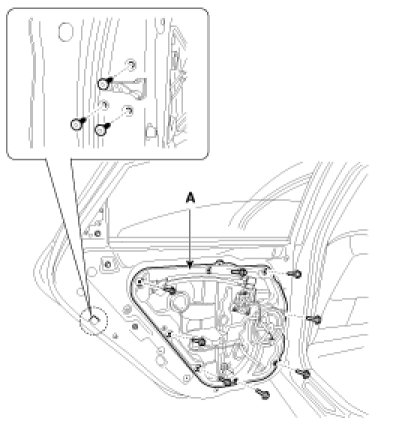 A