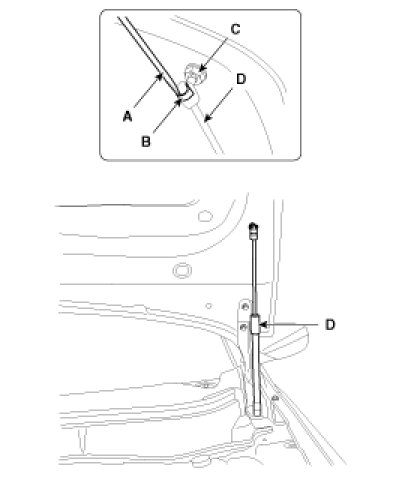 C
D
A
B
D