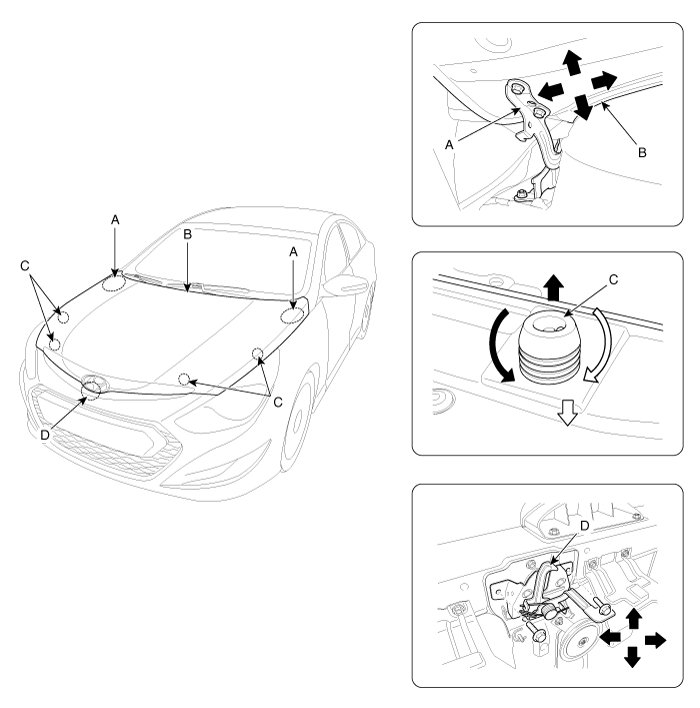 A
B
A
C
C
D

A
B

C

D