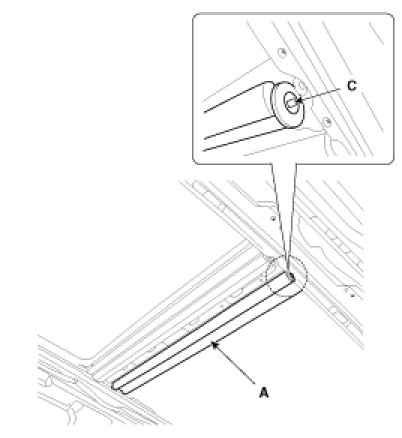 C
A